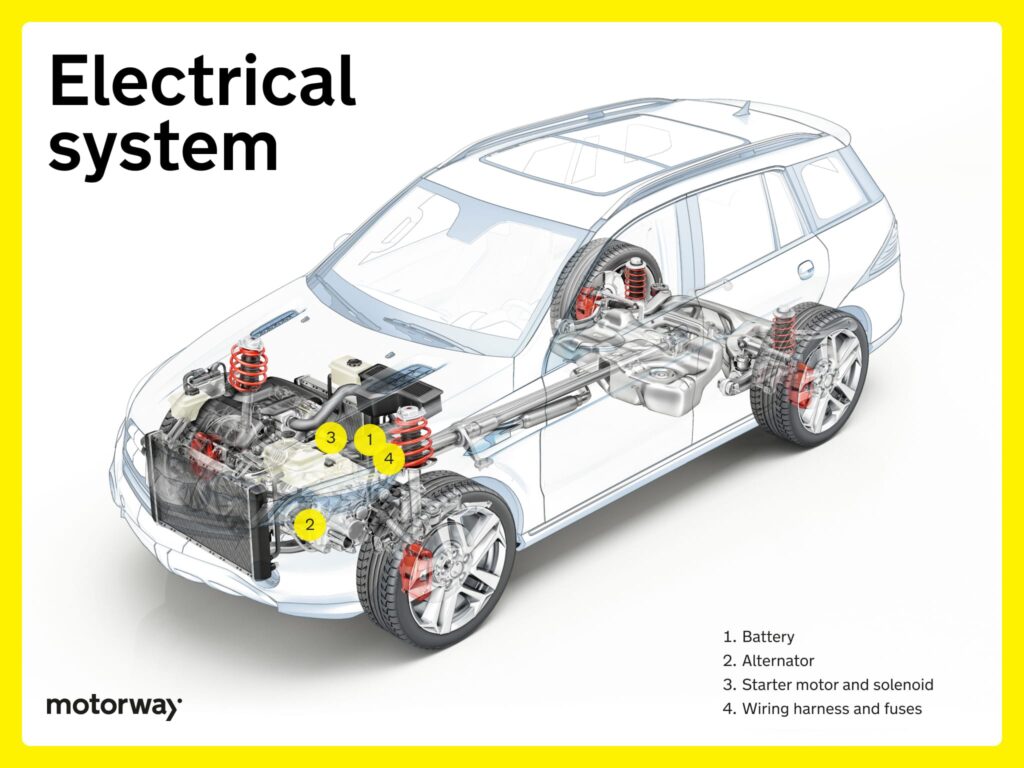 Electrical system

3
1
4
2

1. Battery
2. Alternator
3. Starter motor and solenoid
4. Wiring harness and fuses

motorway